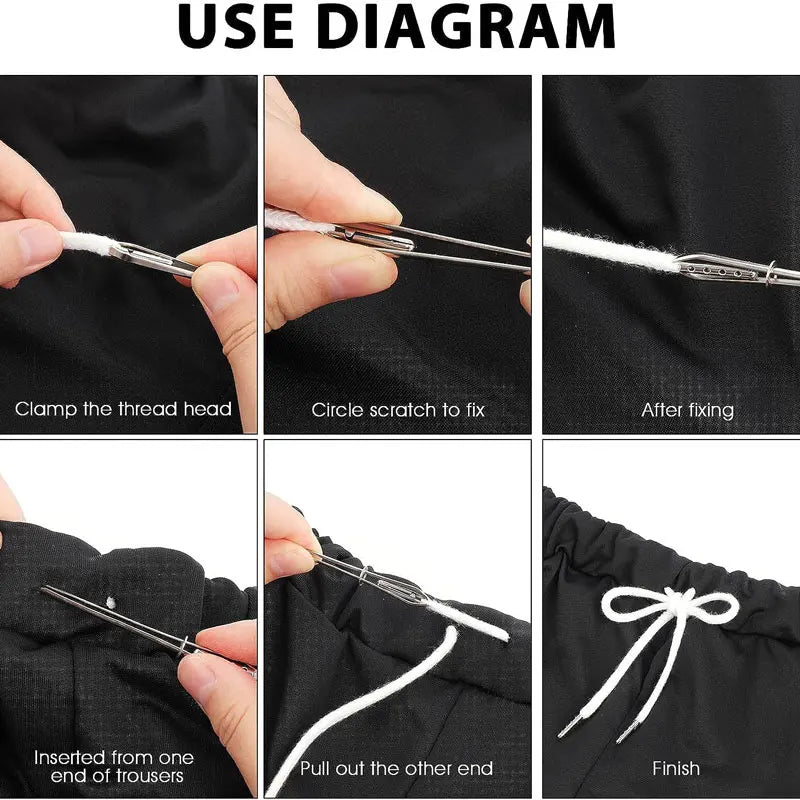 USE DIAGRAM

Clamp the thread head

Circle scratch to fix

After fixing

Inserted from one end of trousers

Pull out the other end

Finish